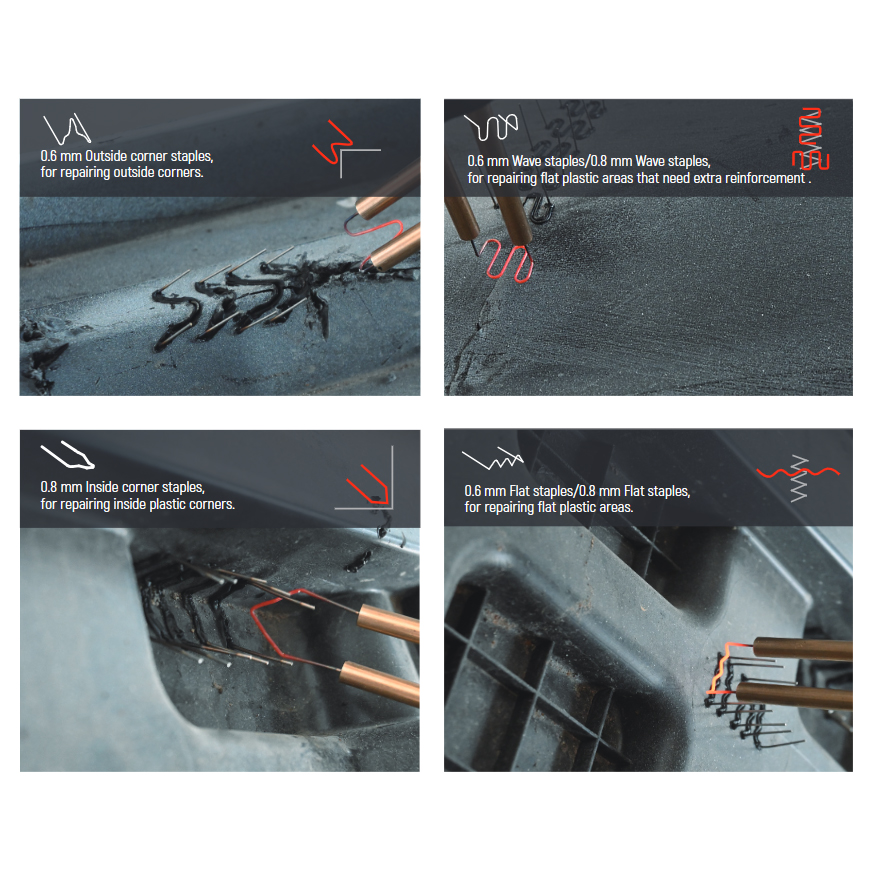 0.6 mm Outside corner staples,
for repairing outside corners.

0.6 mm Wave staples/0.8 mm Wave staples,
for repairing flat plastic areas that need extra reinforcement .

0.8 mm Inside corner staples,
for repairing inside plastic corners.

0.6 mm Flat staples/0.8 mm Flat staples,
for repairing flat plastic areas.